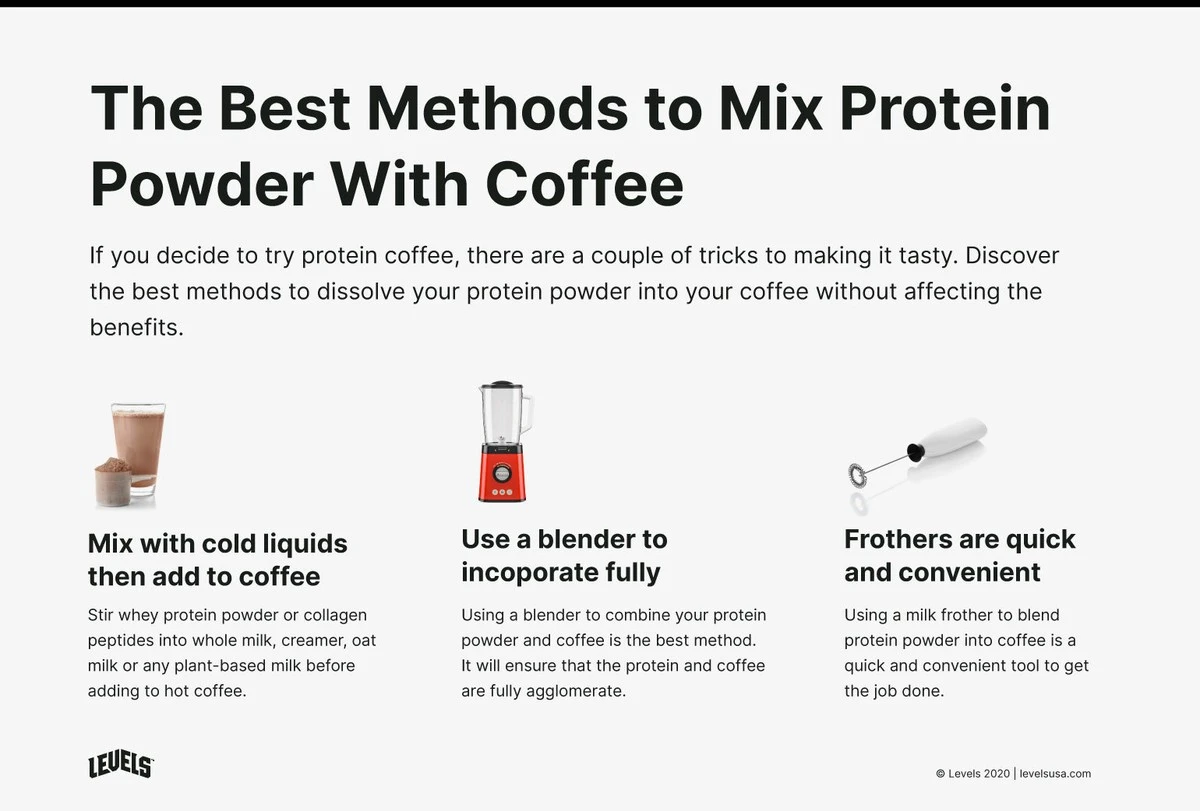 The Best Methods to Mix Protein Powder With Coffee

If you decide to try protein coffee, there are a couple of tricks to making it tasty. Discover the best methods to dissolve your protein powder into your coffee without affecting the benefits.

Mix with cold liquids then add to coffee

Stir whey protein powder or collagen peptides into whole milk, creamer, oat milk or any plant-based milk before adding to hot coffee.

Use a blender to incoporate fully

Using a blender to combine your protein powder and coffee is the best method. It will ensure that the protein and coffee are fully agglomerate.

Frothers are quick and convenient

Using a milk frother to blend protein powder into coffee is a quick and convenient tool to get the job done.

LEVELS

© Levels 2020 | levelsusa.com